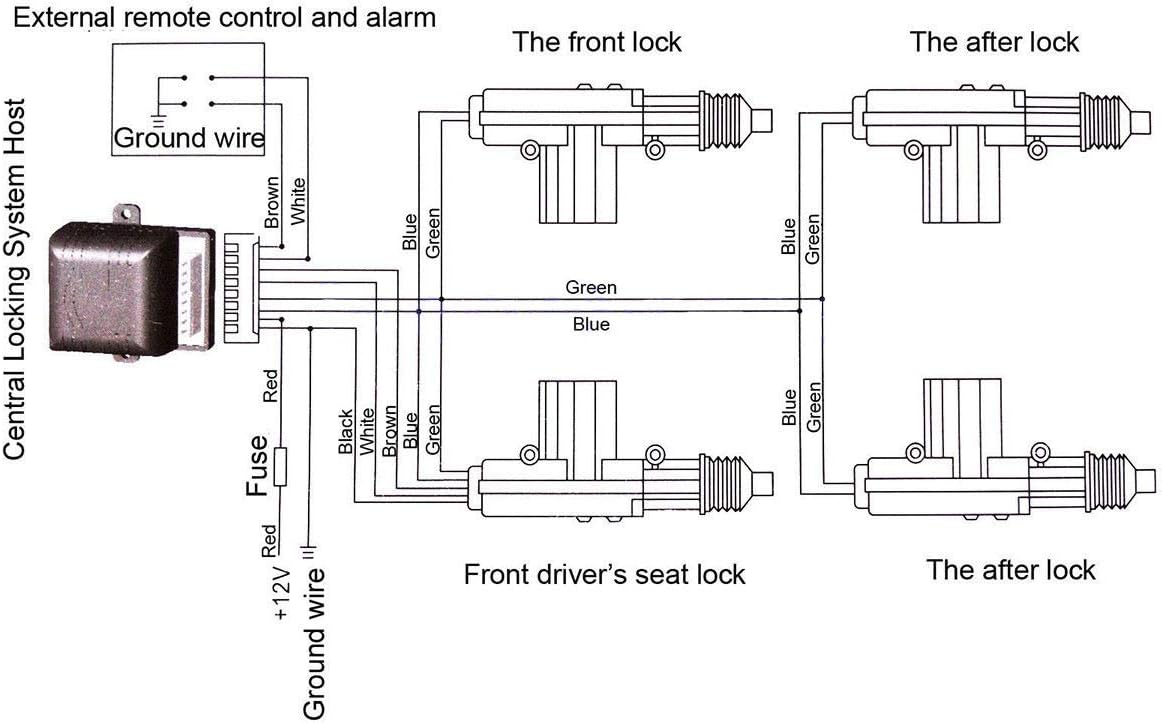 External remote control and alarm

Ground wire

Central Locking System Host

Brown
White

The front lock

The after lock

Blue
Green

Blue
Green

Green

Blue

Red

Fuse

Red

+12V

Ground wire

Black
White
Brown
Blue
Green

Blue
Green

Front driver's seat lock

The after lock